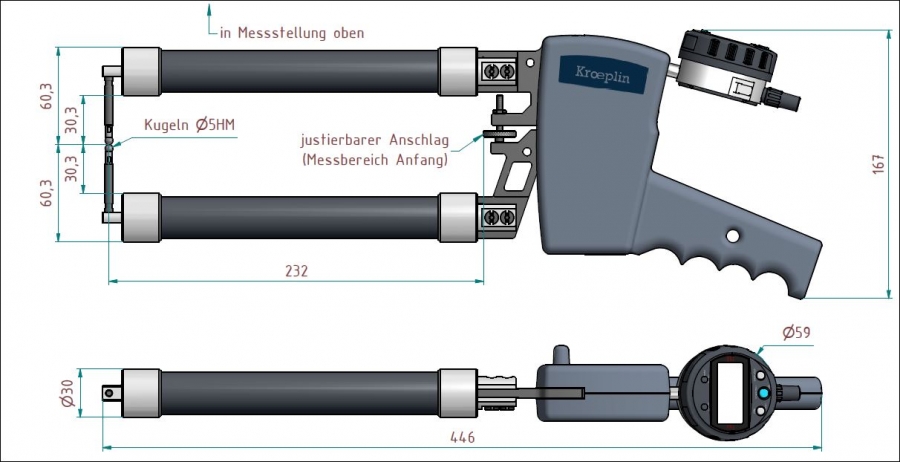 in Messstellung oben

60,3
30,3
30,3
60,3
Kugeln Ø5HM
justierbarer Anschlag
(Messbereich Anfang)
Kroeplin
167
232
Ø59
Ø30
446